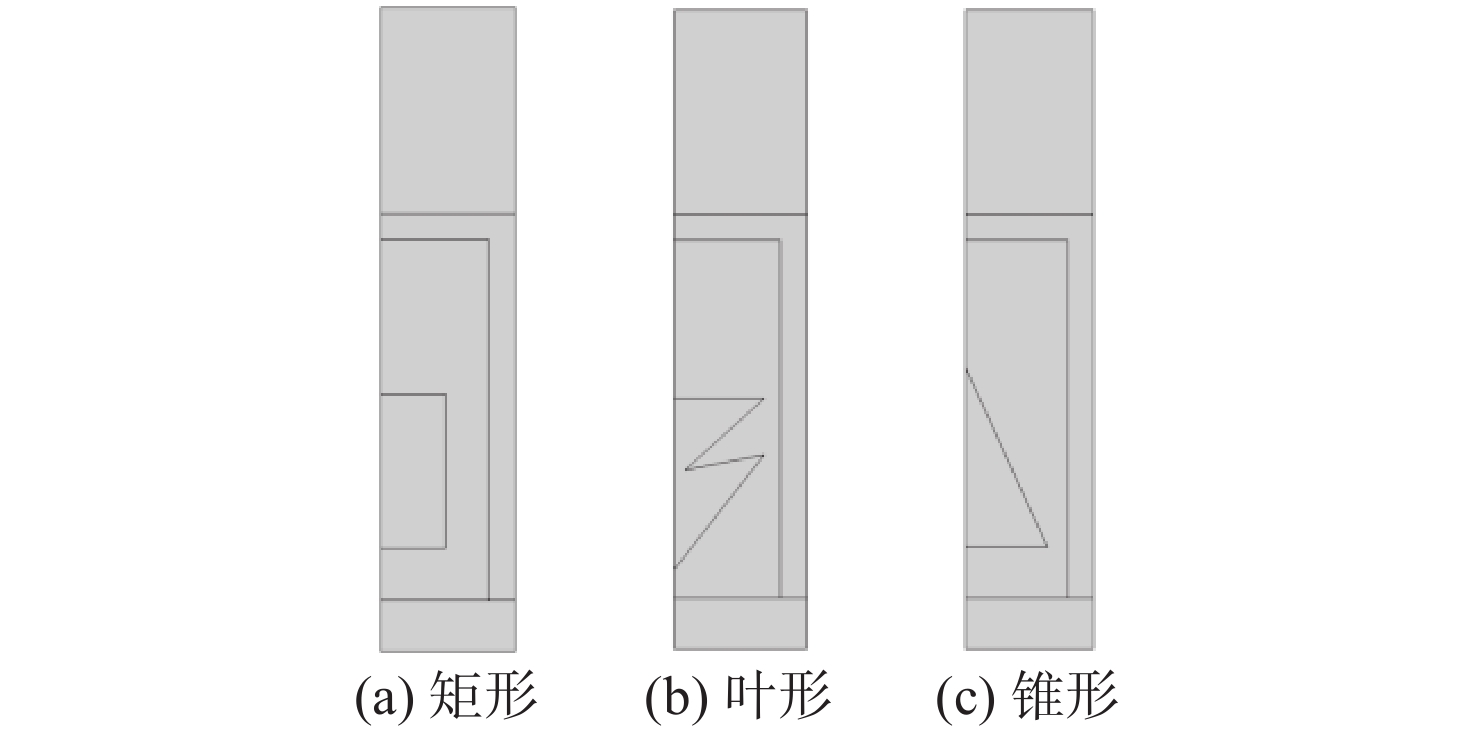 (a) 矩形

(b) 叶形

(c) 锥形