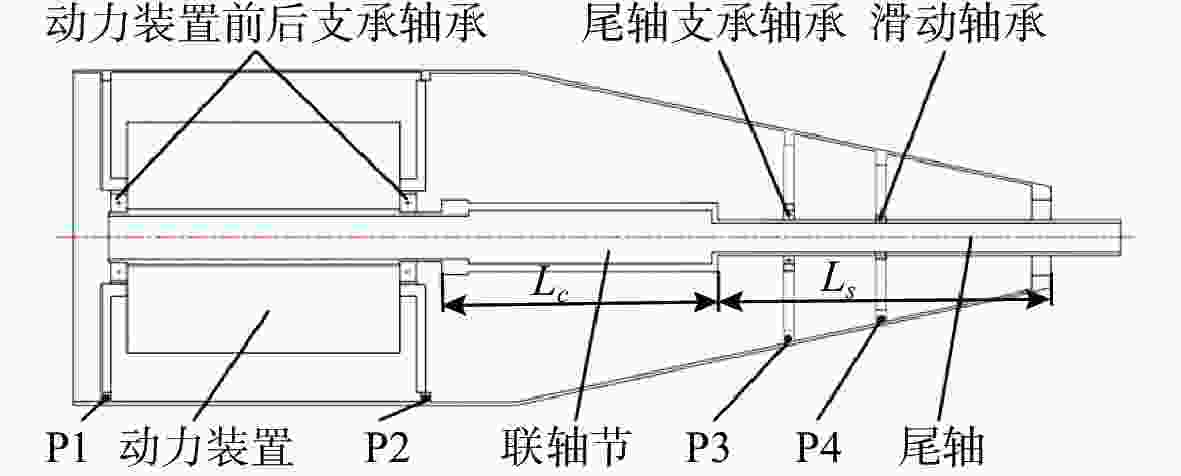 动力装置前后支承轴承
尾轴支承轴承
滑动轴承
$L_c$
$L_s$
P1
动力装置
P2
联轴节
P3
P4
尾轴