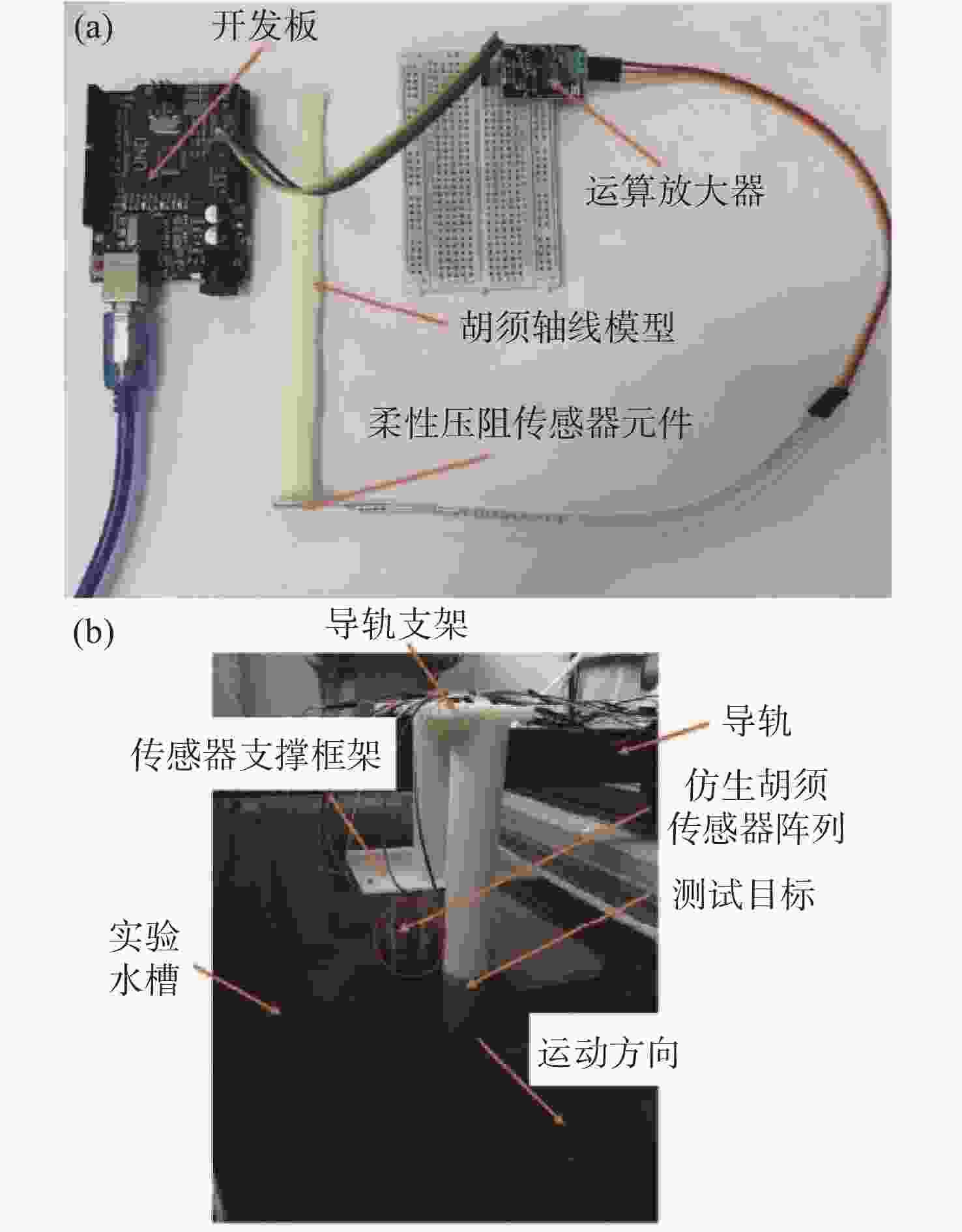 (a)

开发板

运算放大器

胡须轴线模型

柔性压阻传感器元件

(b)

导轨支架

导轨

传感器支撑框架

仿生胡须传感器阵列

测试目标

实验水槽

运动方向