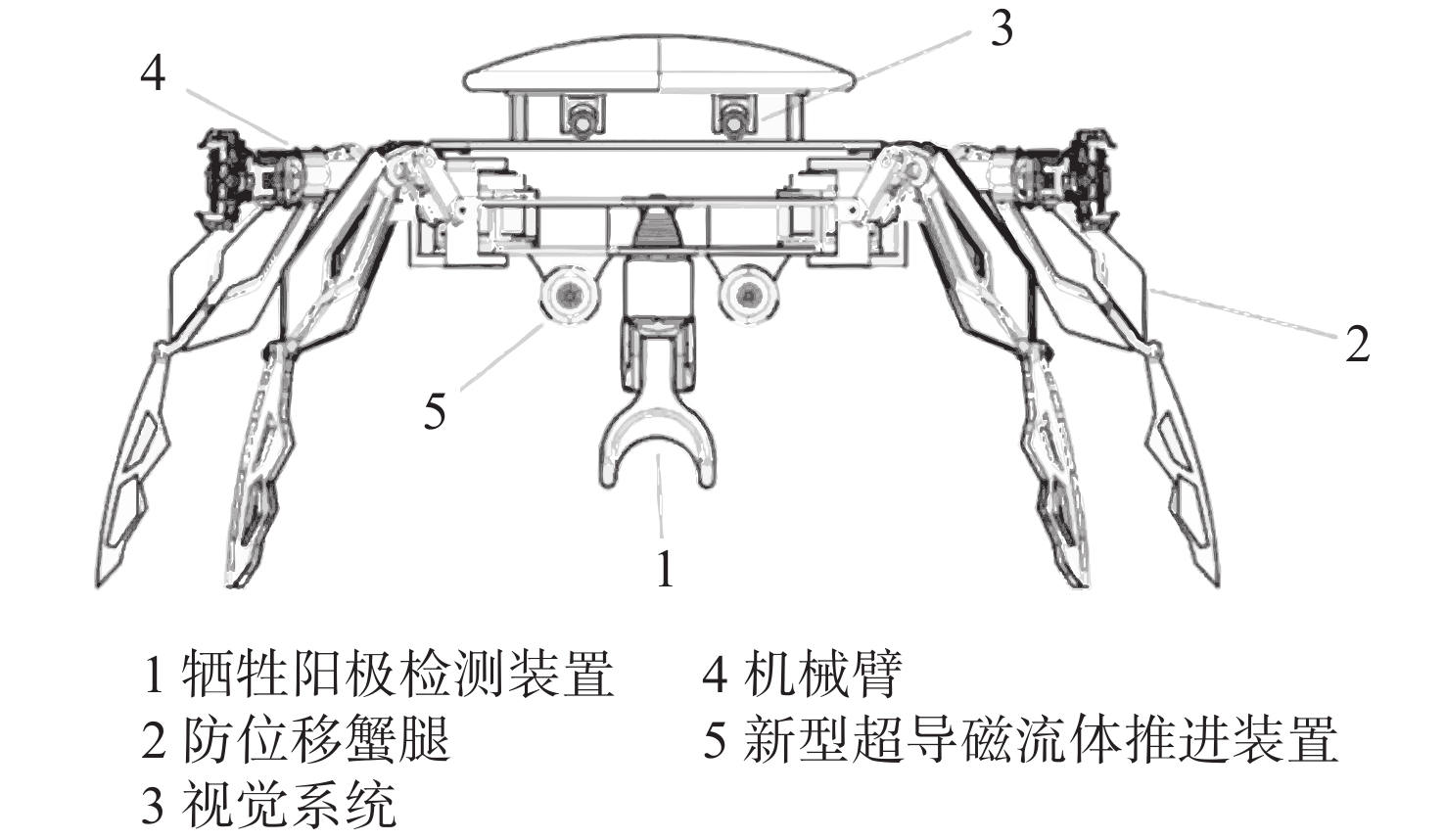 4

3

2

5

1

1 牺牲阳极检测装置
2 防位移蟹腿
3 视觉系统

4 机械臂
5 新型超导磁流体推进装置