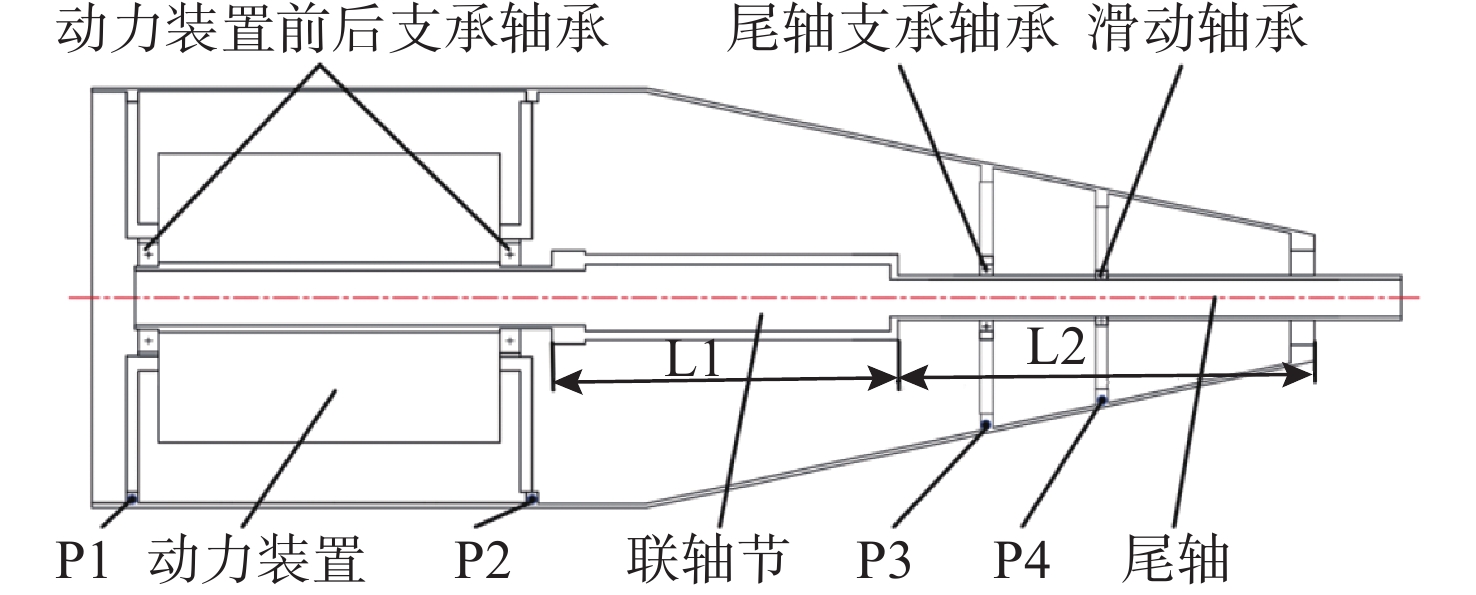 动力装置前后支承轴承

尾轴支承轴承 滑动轴承

L1

L2

P1 动力装置 P2 联轴节 P3 P4 尾轴