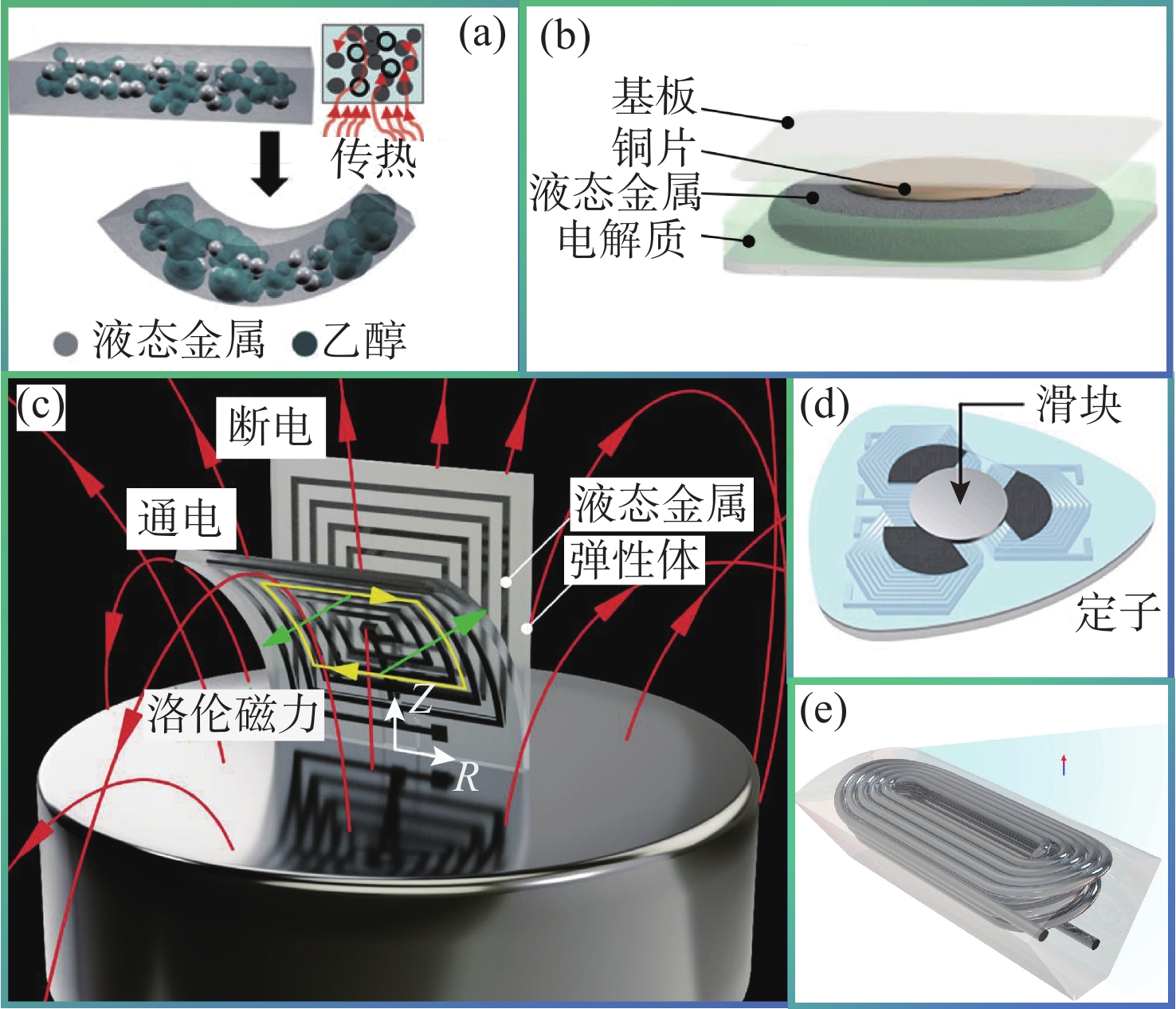 (a)

传热

液态金属 乙醇

(b)

基板

铜片

液态金属

电解质

(c)

断电

通电

液态金属

弹性体

洛伦磁力

$Z$

$R$

(d)

滑块

定子

(e)